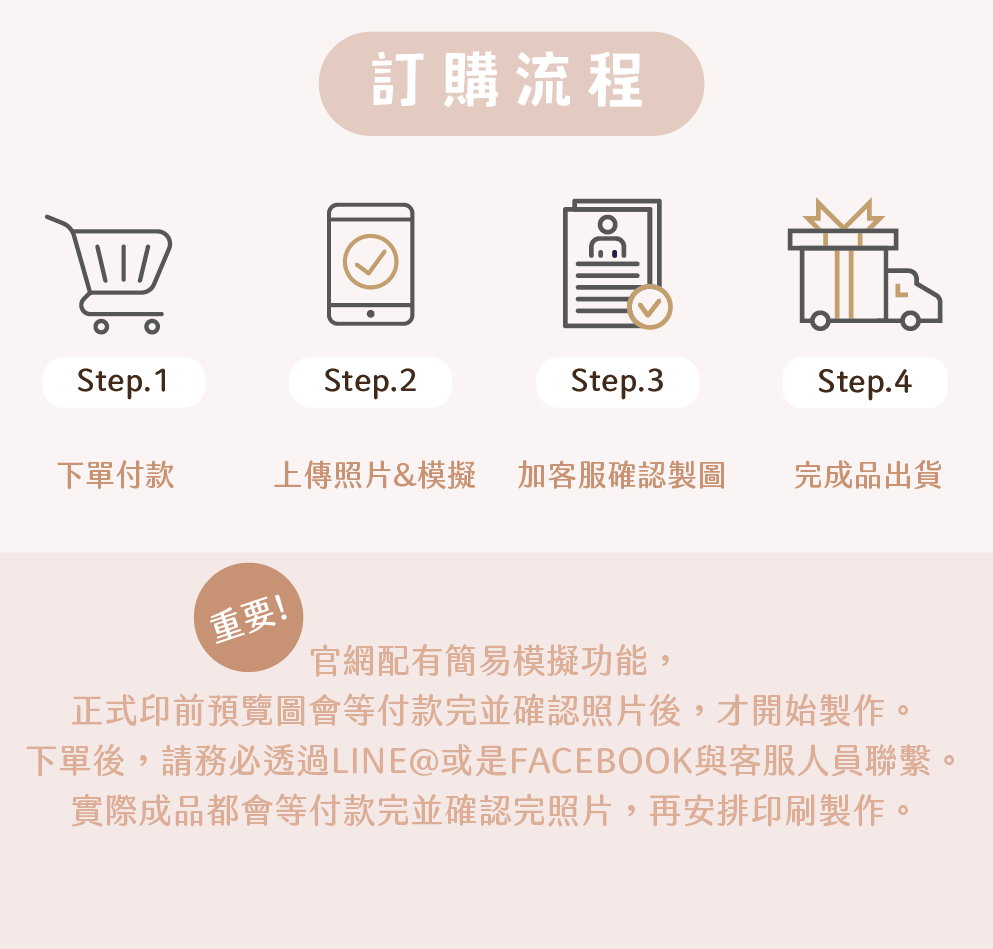 訂購流程

Step.1
下單付款

Step.2
上傳照片&模擬

Step.3
加客服確認製圖

Step.4
完成品出貨

重要!
官網配有簡易模擬功能，
正式印前預覽圖會等付款完並確認照片後，才開始製作。
下單後，請務必透過LINE@或是FACEBOOK與客服人員聯繫。
實際成品都會等付款完並確認完照片，再安排印刷製作。